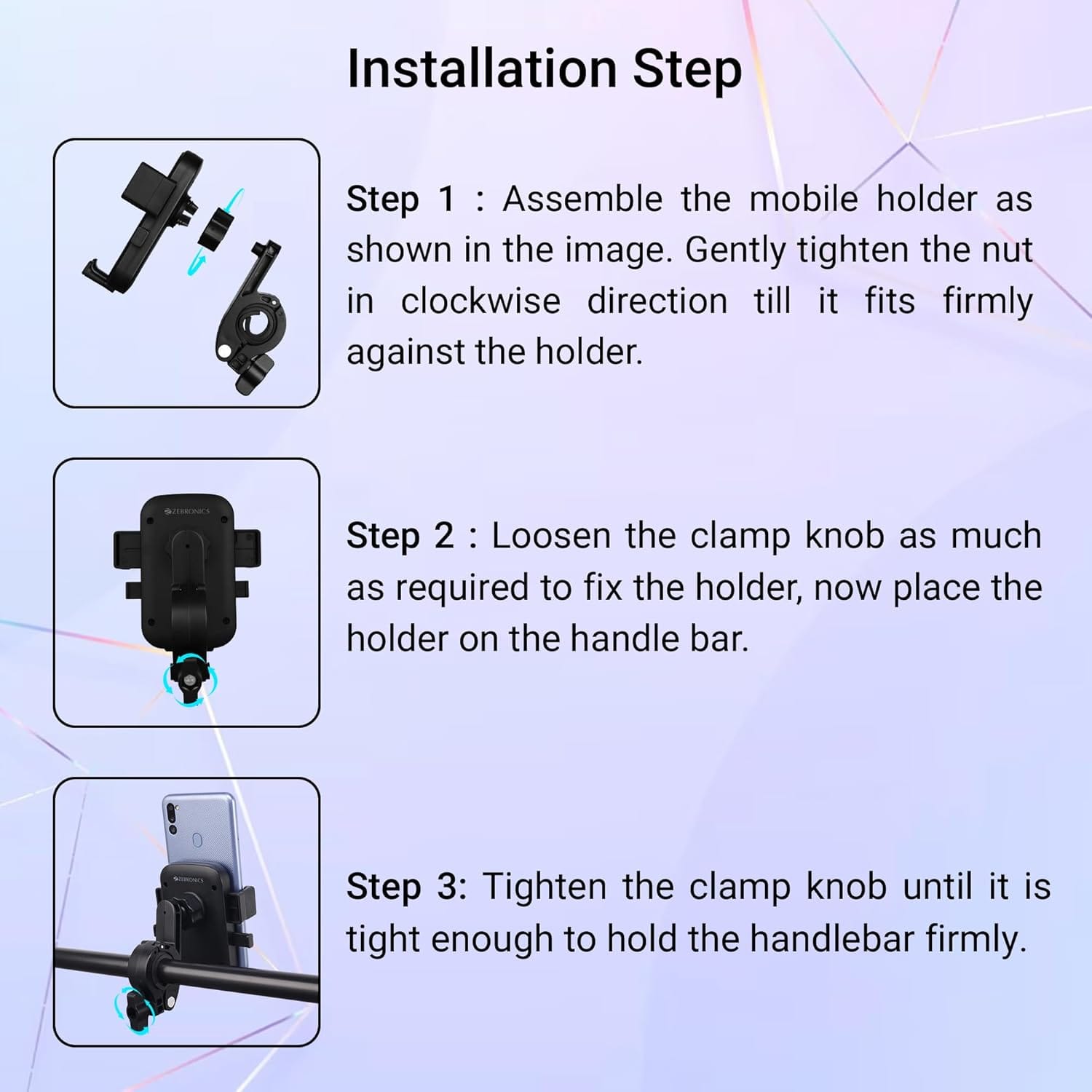 Installation Step

Step 1 : Assemble the mobile holder as shown in the image. Gently tighten the nut in clockwise direction till it fits firmly against the holder.

ZEBRONICS

Step 2 : Loosen the clamp knob as much as required to fix the holder, now place the holder on the handle bar.

ZEBRONICS

Step 3: Tighten the clamp knob until it is tight enough to hold the handlebar firmly.